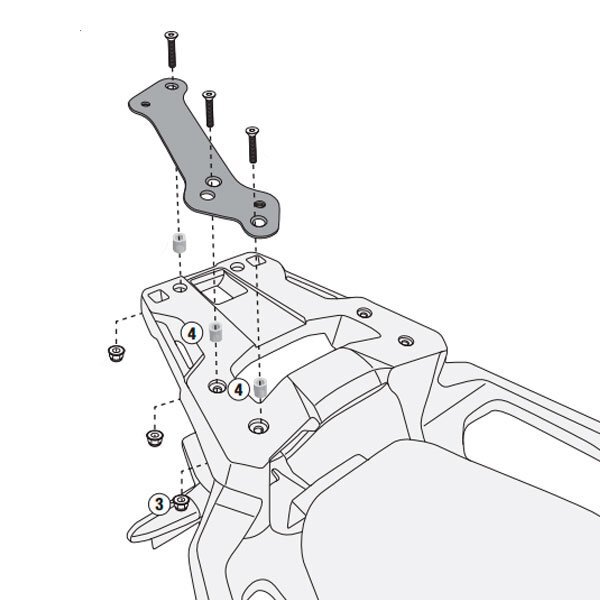 4
4
3