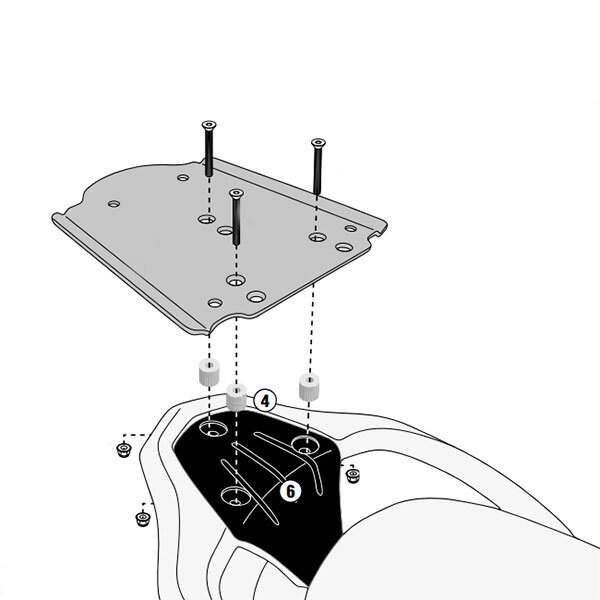 4

6