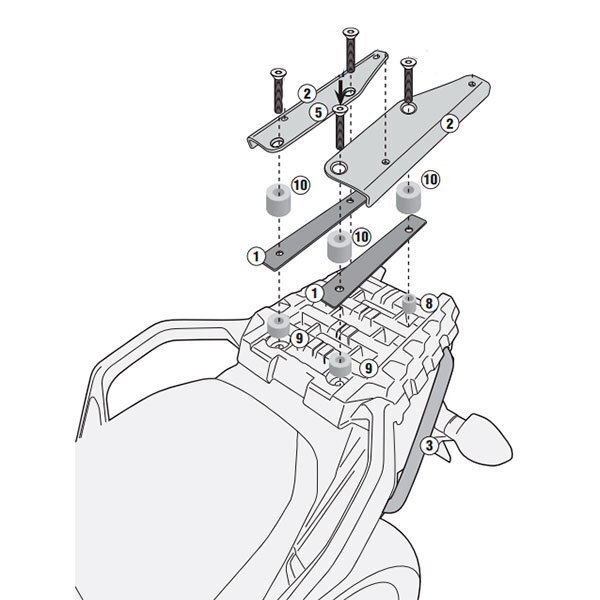 2
5
2
10
10
10
1
1
8
9
9
3