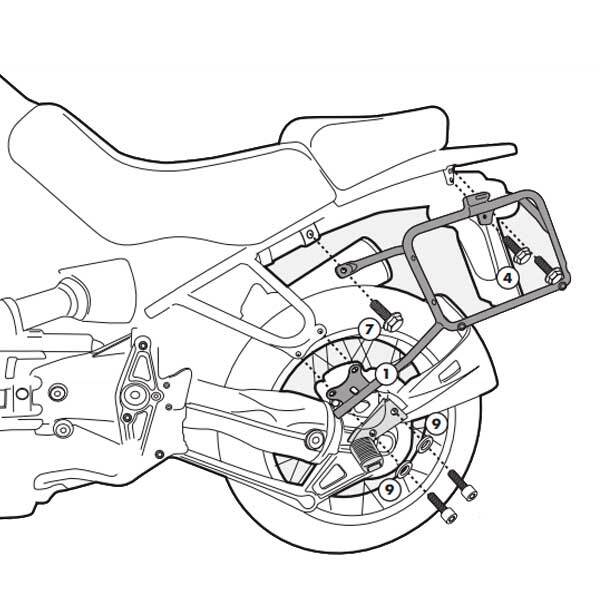 4
7
1
9
9