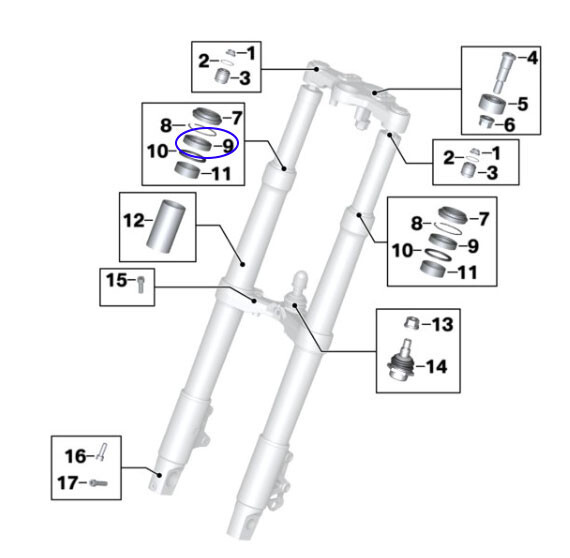 2 1 3

4 5 6

8 7 10 9 11

2 1 3

12

8 7 10 9 11

15

13 14

16 17