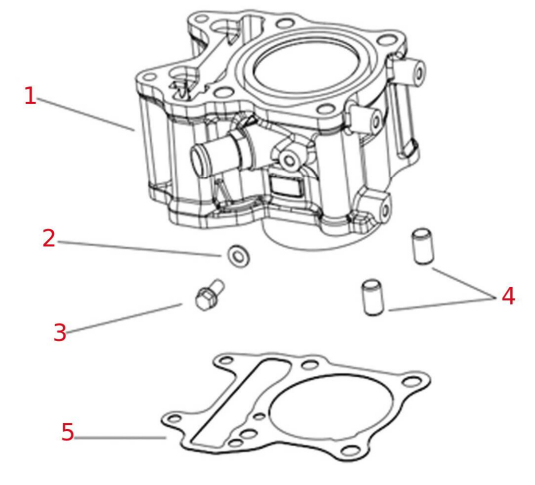 1
2
3
4
5