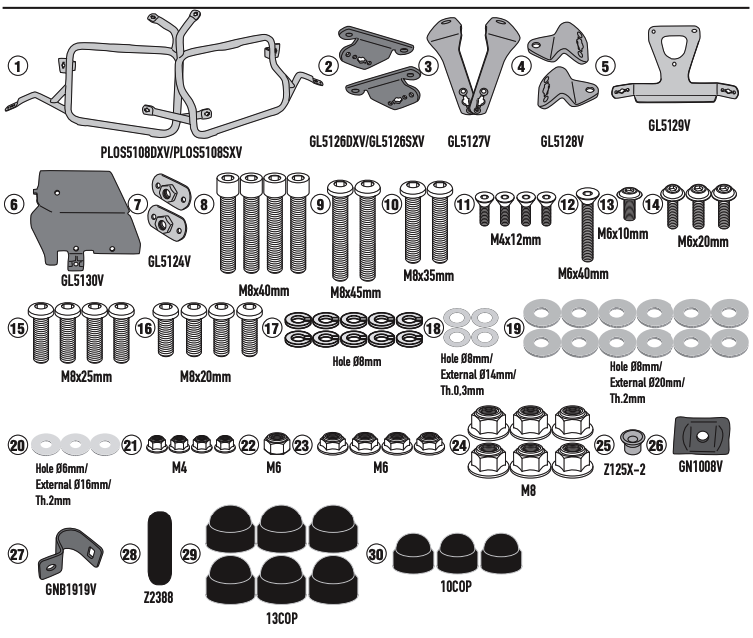 1 PLOS5108DXV/PLOS5108SXV
2 GL5126DXV/GL5126SXV
3 GL5127V
4 GL5128V
5 GL5129V
6 GL5130V
7 GL5124V
8 M8x40mm
9 M8x45mm
10 M8x35mm
11 M4x12mm
12 M6x40mm
13 M6x10mm
14 M6x20mm
15 M8x25mm
16 M8x20mm
17 Hole Ø8mm
18 Hole Ø8mm/ External Ø14mm/ Th.0,3mm
19 Hole Ø8mm/ External Ø20mm/ Th.2mm
20 Hole Ø6mm/ External Ø16mm/ Th.2mm
21 M4
22 M6
23 M6
24 M8
25 Z125X-2
26 GN1008V
27 GNB1919V
28 Z2388
29 13COP
30 10COP