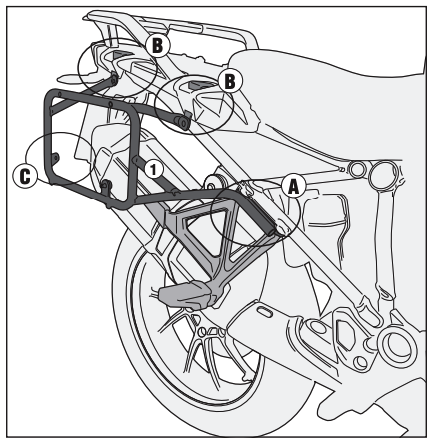 B
B
C
1
A