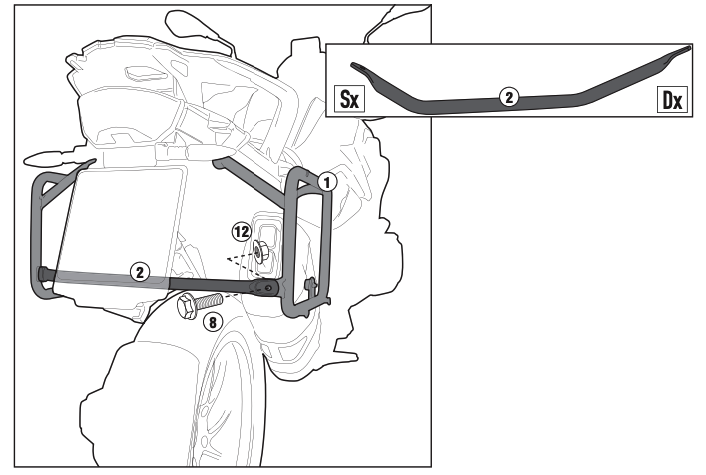 Sx
2
Dx
1
12
2
8