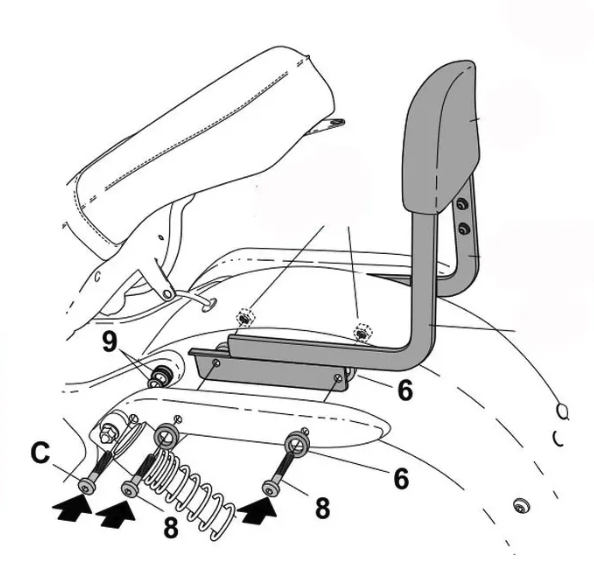 9
6
C
6
8
8