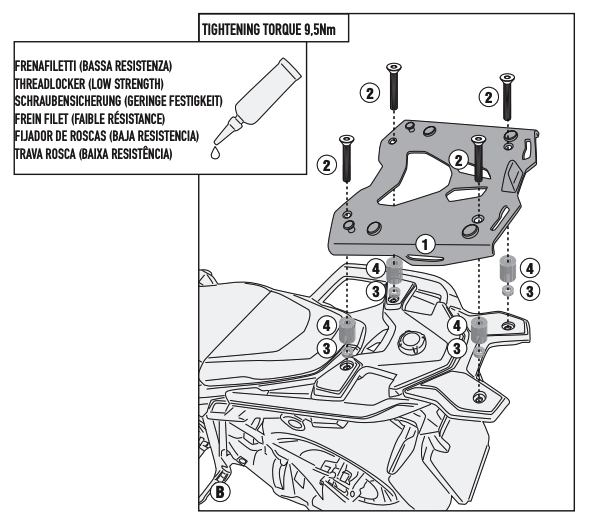 TIGHTENING TORQUE 9,5Nm

FRENAFILETTI (BASSA RESISTENZA)
THREADLOCKER (LOW STRENGTH)
SCHRAUBENSICHERUNG (GERINGE FESTIGKEIT)
FREIN FILET (FAIBLE RÉSISTANCE)
FIJADOR DE ROSCAS (BAJA RESISTENCIA)
TRAVA ROSCA (BAIXA RESISTÊNCIA)

2
2
2
2
1
4
3
4
3
4
3
4
3
B