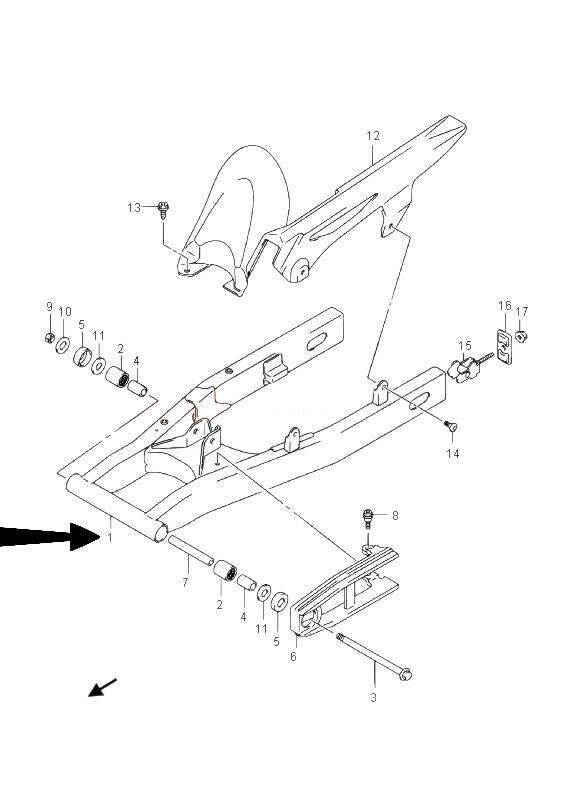 12
13
9
10
5
11
2
4
16
17
15
14
8
1
7
2
4
11
5
6
3